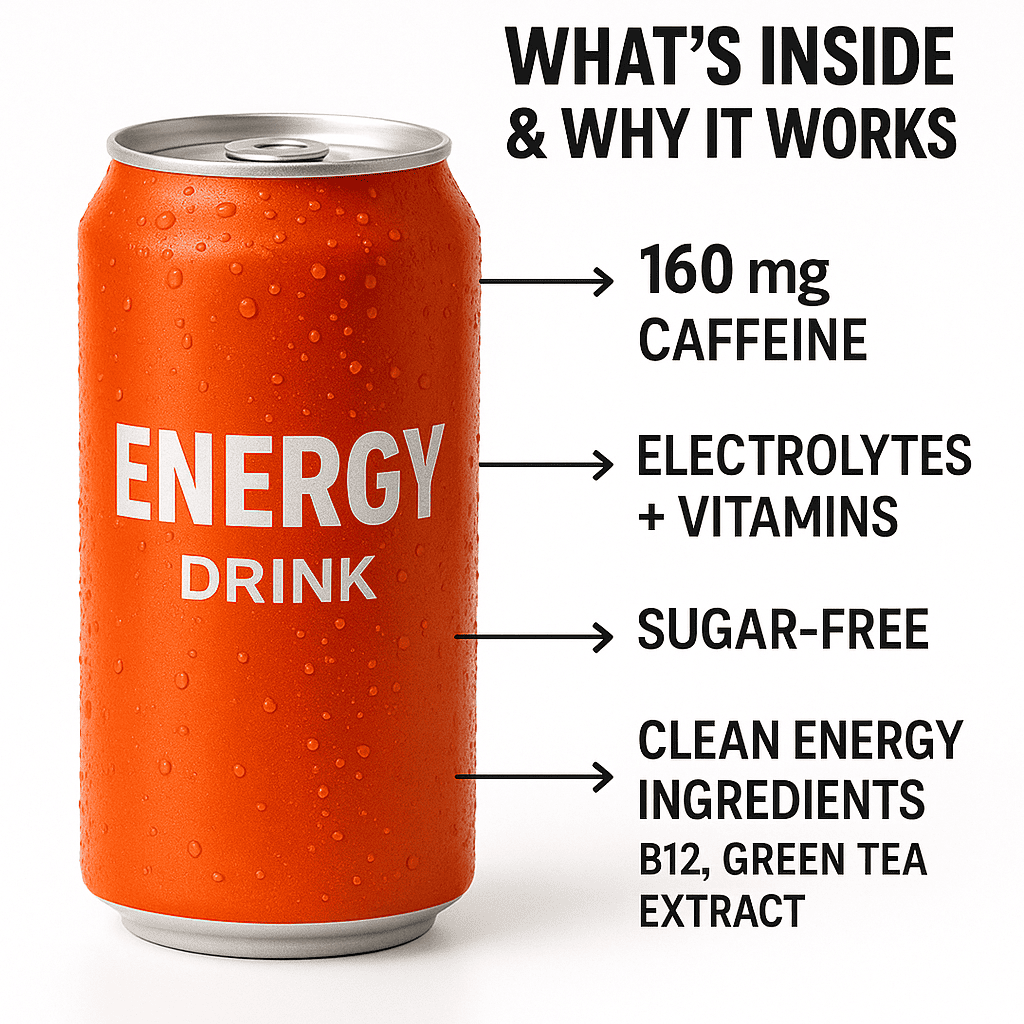 WHAT'S INSIDE
& WHY IT WORKS

ENERGY
DRINK

160 mg
CAFFEINE

ELECTROLYTES
+ VITAMINS

SUGAR-FREE

CLEAN ENERGY
INGREDIENTS
B12, GREEN TEA
EXTRACT